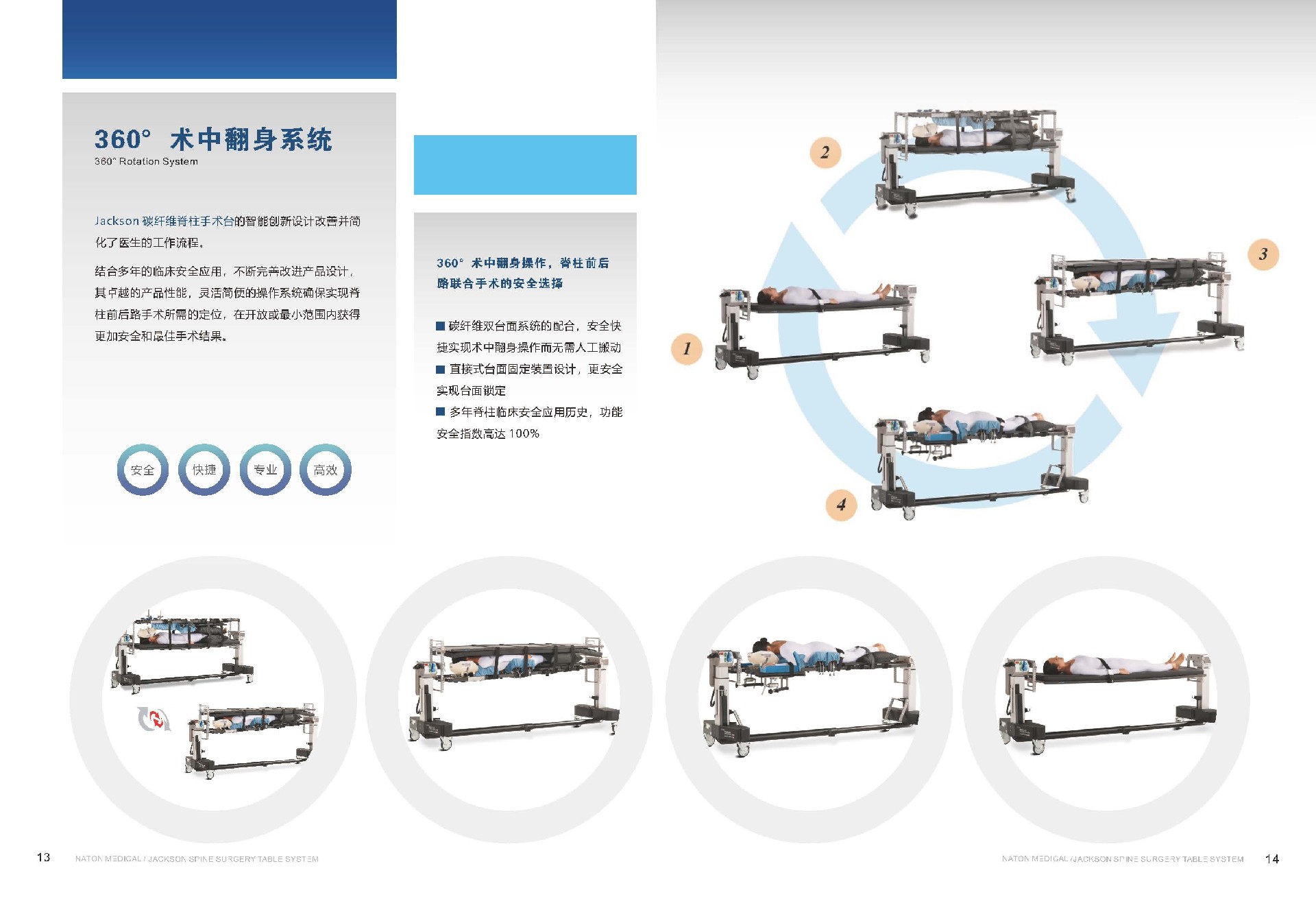 360° 术中翻身系统
360° Rotation System

Jackson 碳纤维脊柱手术台的智能创新设计改善并简化了医生的工作流程。

结合多年的临床安全应用，不断完善改进产品设计，其卓越的产品性能，灵活简便的操作系统确保实现脊柱前后路手术所需的定位，在开放或最小范围内获得更加安全和最佳手术结果。

安全 快捷 专业 高效

360° 术中翻身操作，脊柱前后路联合手术的安全选择

■ 碳纤维双台面系统的配合，安全快捷实现术中翻身操作而无需人工搬动

■ 直接式台面固定装置设计，更安全实现台面锁定

■ 多年脊柱临床安全应用历史，功能安全指数高达 100%

2

3

1

4

13 NATON MEDICAL / JACKSON SPINE SURGERY TABLE SYSTEM

NATON MEDICAL /JACKSON SPINE SURGERY TABLE SYSTEM 14